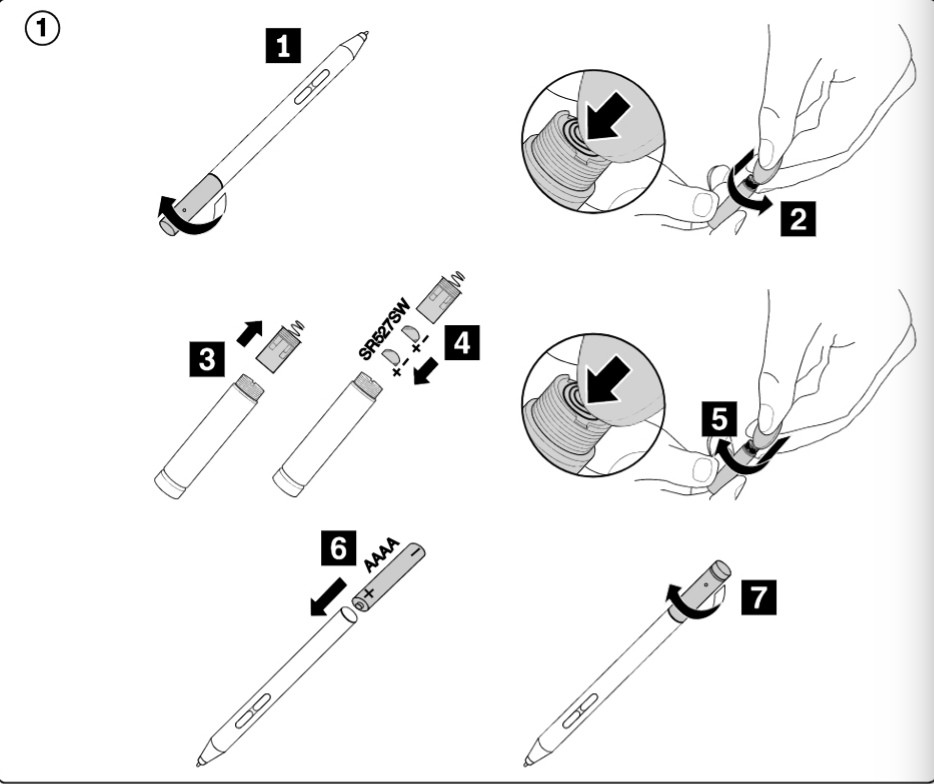 ①

1

2

3

SR527SW

+ −

+ −

4

5

6

AAAA

+

−

7